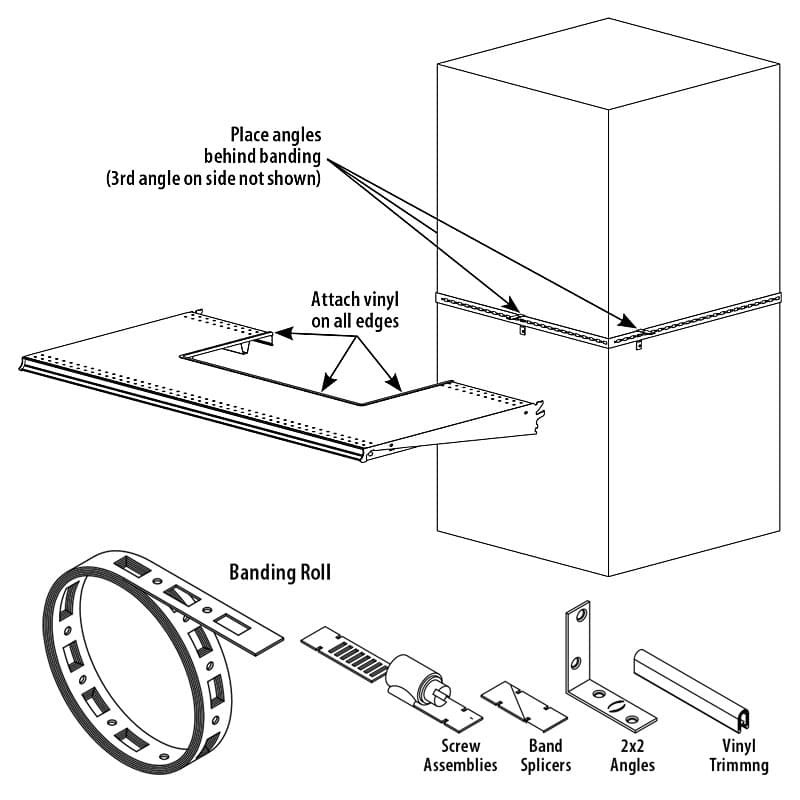 Place angles behind banding (3rd angle on side not shown)

Attach vinyl on all edges

Banding Roll

Screw Assemblies

Band Splicers

2x2 Angles

Vinyl Trimmng