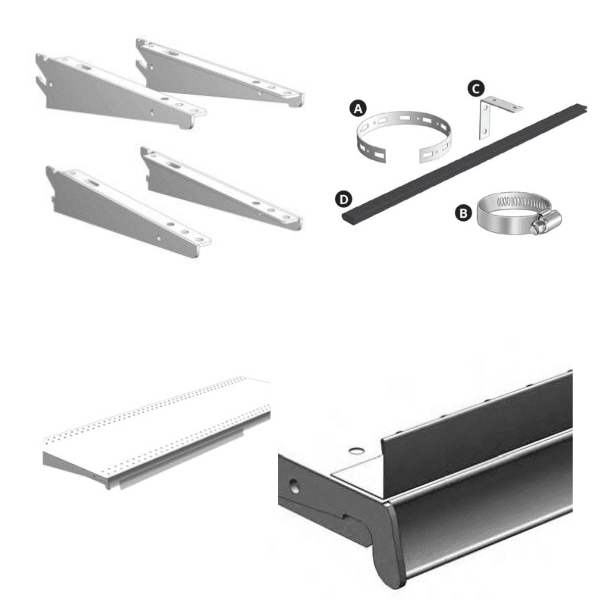 A
C
D
B